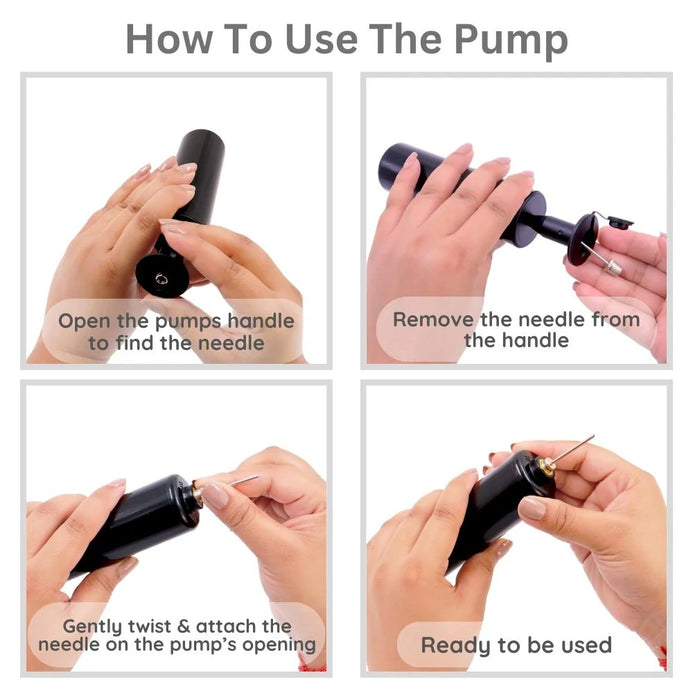 How To Use The Pump

Open the pumps handle to find the needle

Remove the needle from the handle

Gently twist & attach the needle on the pump's opening

Ready to be used